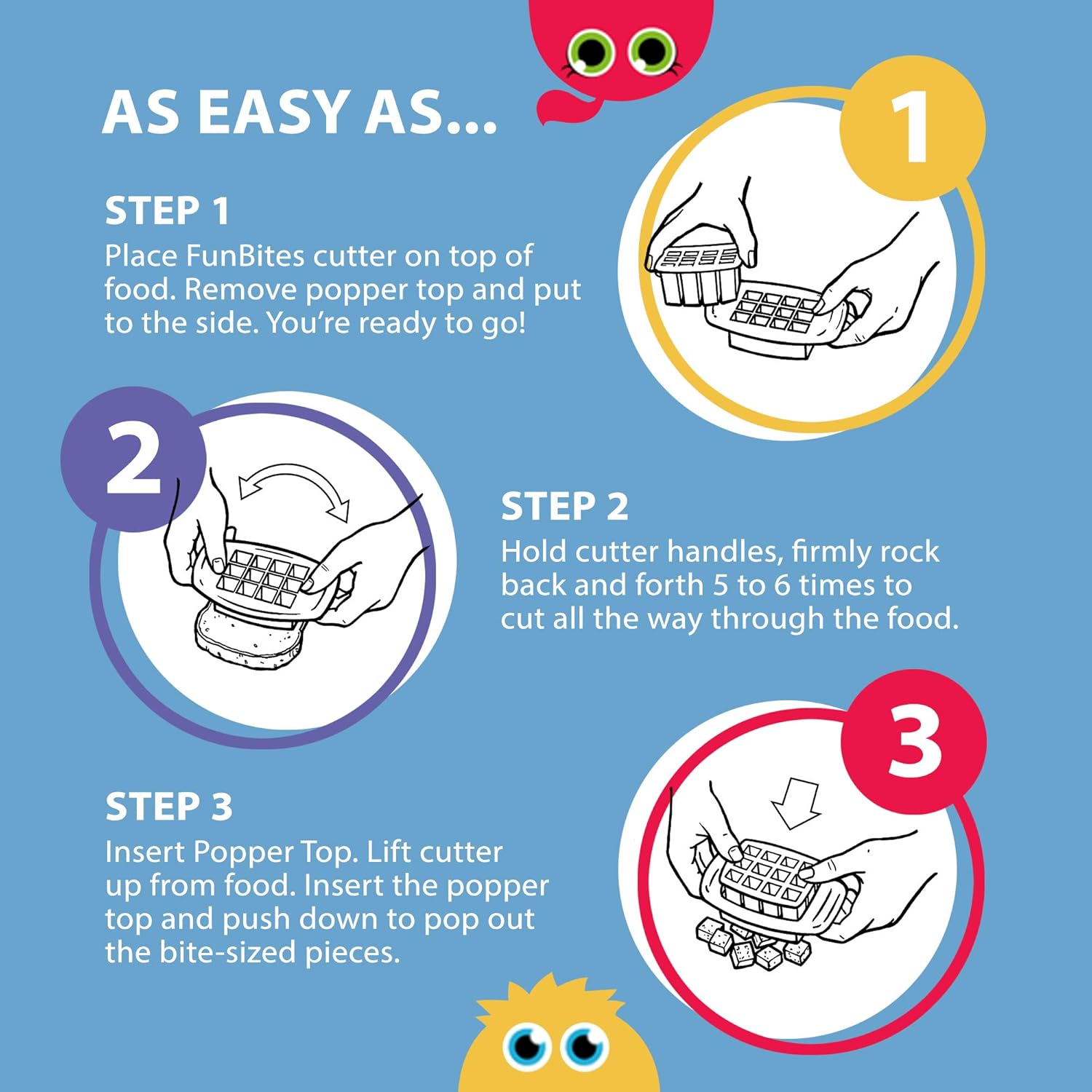 AS EASY AS...

1

STEP 1
Place FunBites cutter on top of food. Remove popper top and put to the side. You're ready to go!

2

STEP 2
Hold cutter handles, firmly rock back and forth 5 to 6 times to cut all the way through the food.

3

STEP 3
Insert Popper Top. Lift cutter up from food. Insert the popper top and push down to pop out the bite-sized pieces.